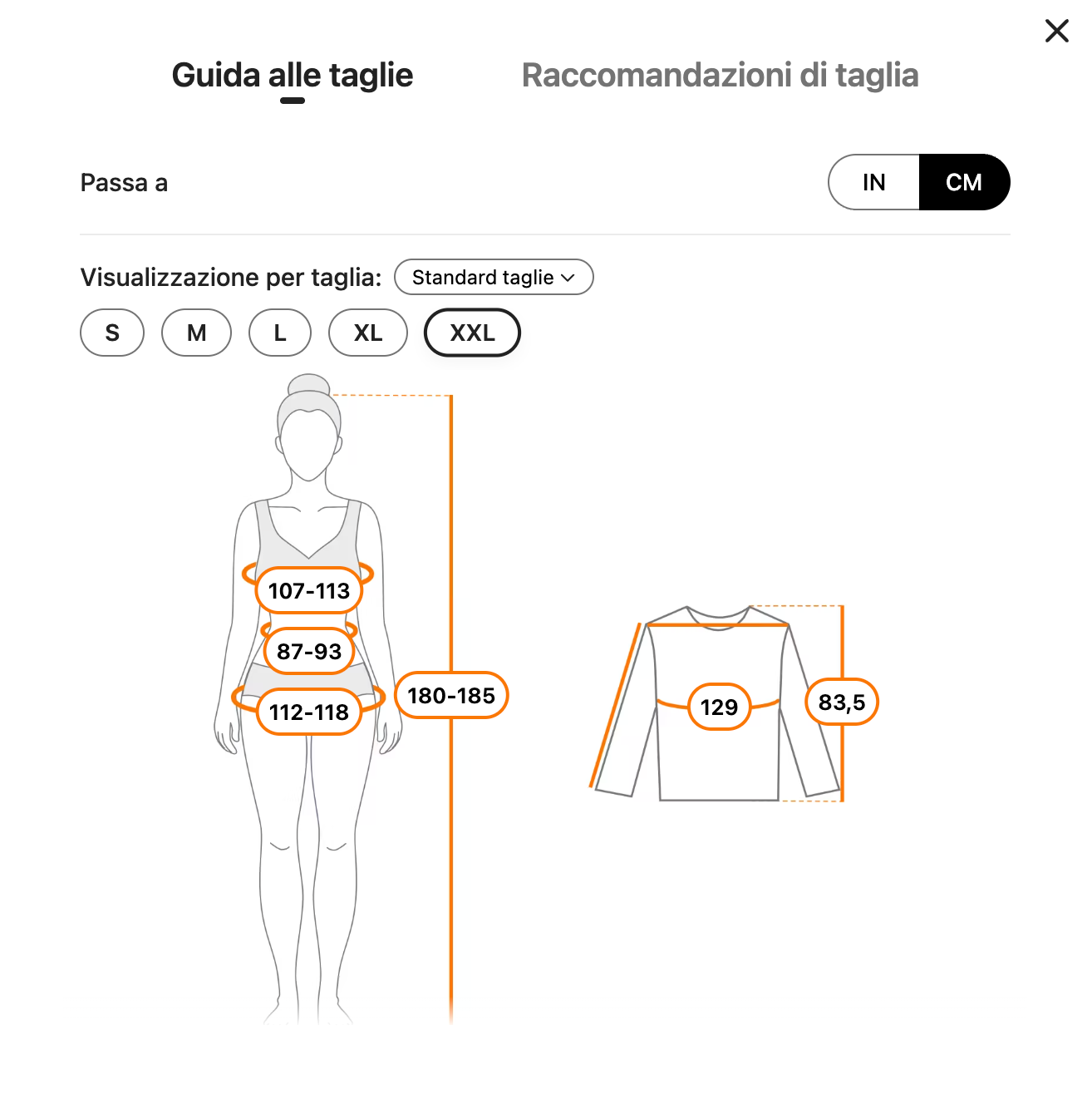 Guida alle taglie

Raccomandazioni di taglia

Passa a

IN CM

Visualizzazione per taglia: Standard taglie

S M L XL XXL

107-113
87-93
112-118
180-185

129
83,5