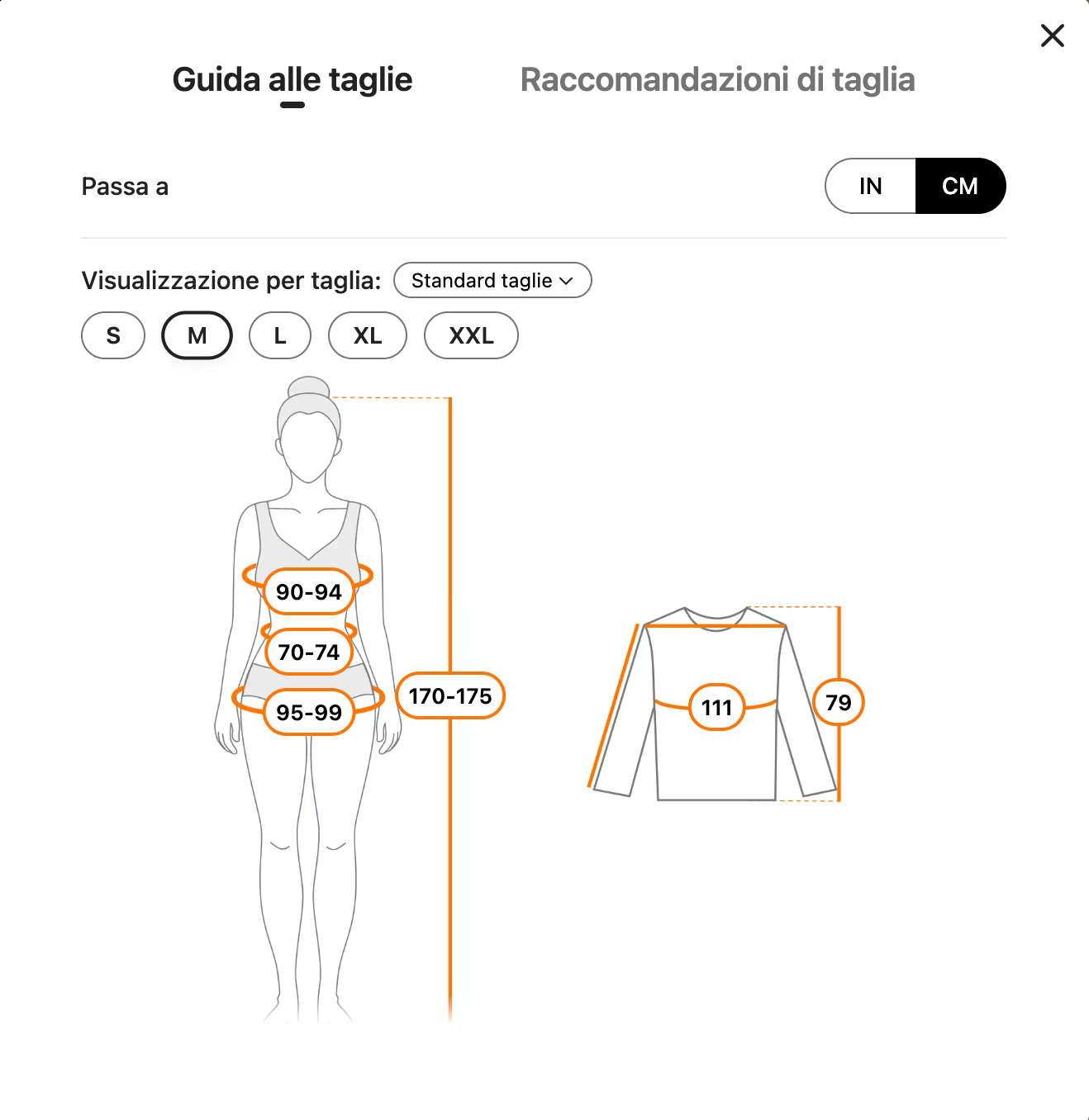 Guida alle taglie

Raccomandazioni di taglia

Passa a

IN CM

Visualizzazione per taglia: Standard taglie

S M L XL XXL

90-94

70-74

95-99

170-175

111

79